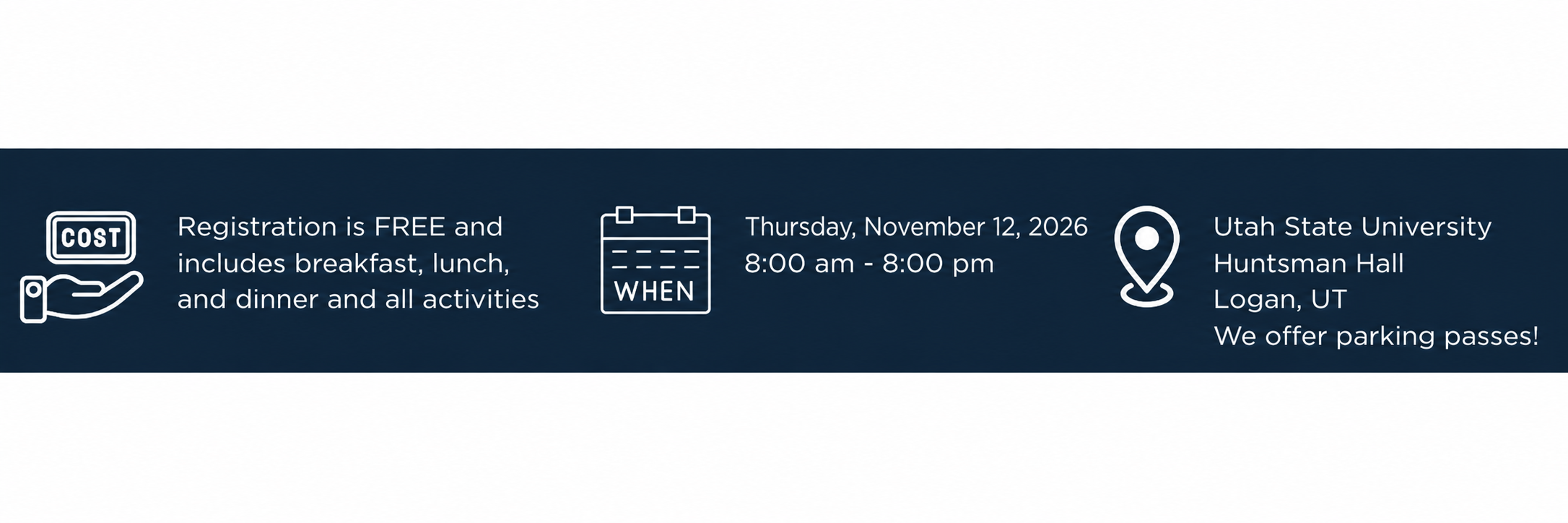 COST

Registration is FREE and includes breakfast, lunch, and dinner and all activities

WHEN

Thursday, November 12, 2026
8:00 am - 8:00 pm

Utah State University
Huntsman Hall
Logan, UT
We offer parking passes!